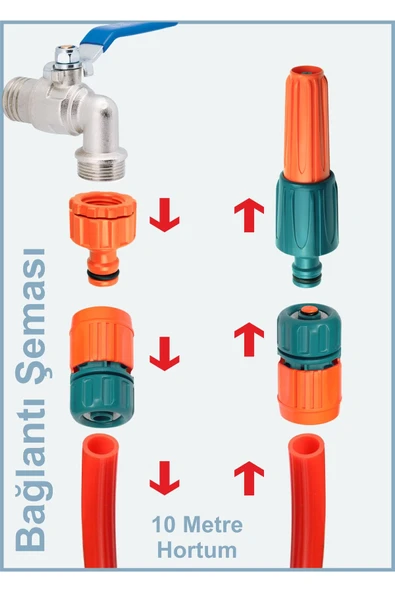 Bağlantı Şeması

10 Metre Hortum