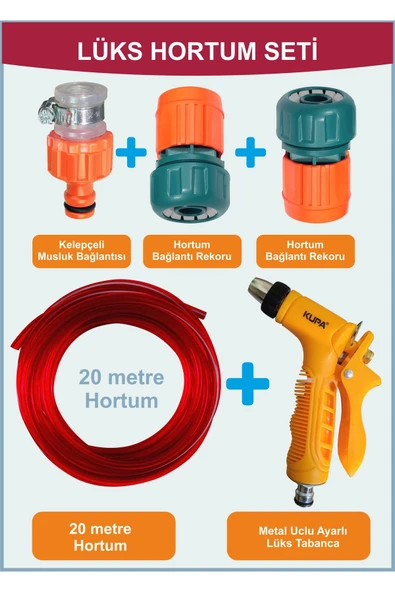 LÜKS HORTUM SETİ

Kelepçeli Musluk Bağlantısı

Hortum Bağlantı Rekoru

Hortum Bağlantı Rekoru

20 metre Hortum

KUPA

20 metre Hortum

Metal Uclu Ayarlı Lüks Tabanca