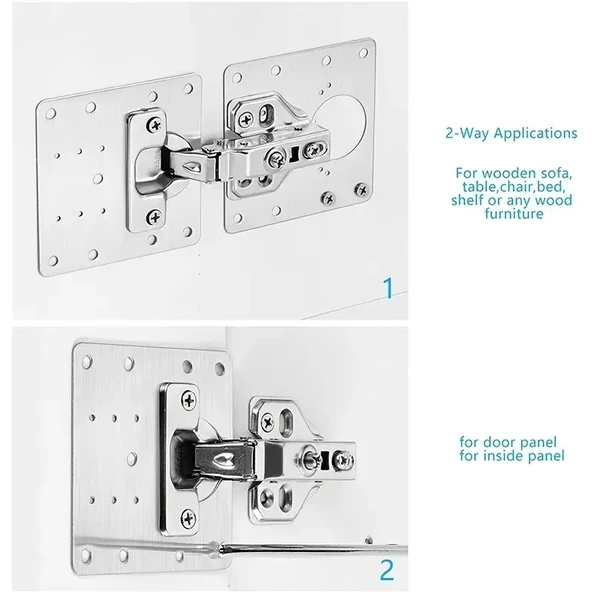 2-Way Applications

For wooden sofa, table,chair,bed, shelf or any wood furniture

1

for door panel
for inside panel

2