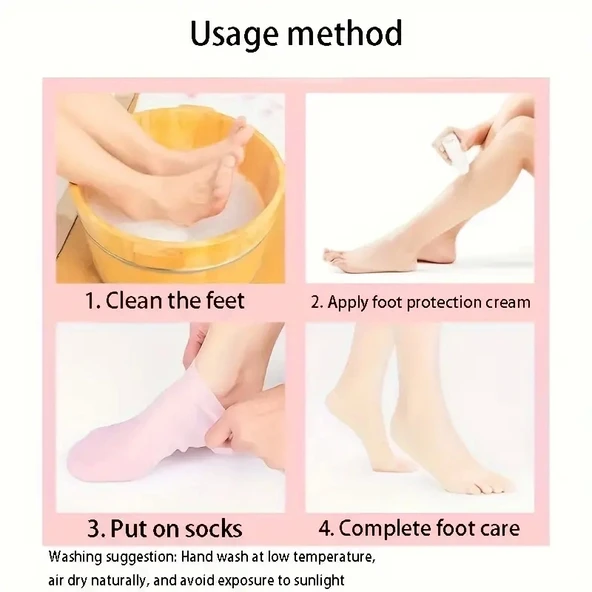 Usage method

1. Clean the feet

2. Apply foot protection cream

3. Put on socks

4. Complete foot care

Washing suggestion: Hand wash at low temperature, air dry naturally, and avoid exposure to sunlight