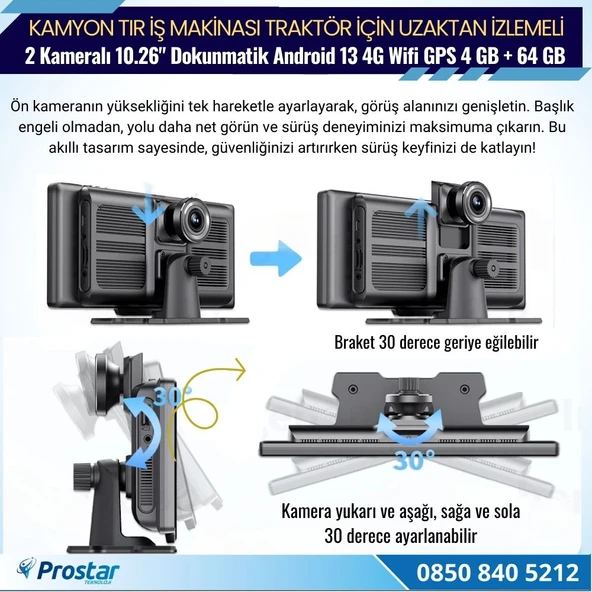 KAMYON TIR İŞ MAKİNASI TRAKTÖR İÇİN UZAKTAN İZLEMELİ
2 Kameralı 10.26" Dokunmatik Android 13 4G Wifi GPS 4 GB + 64 GB

Ön kameranın yüksekliğini tek hareketle ayarlayarak, görüş alanınızı genişletin. Başlık engeli olmadan, yolu daha net görün ve sürüş deneyiminizi maksimuma çıkarın. Bu akıllı tasarım sayesinde, güvenliğinizi artırırken sürüş keyfinizi de katlayın!

Braket 30 derece geriye eğilebilir

30°

30°

Kamera yukarı ve aşağı, sağa ve sola 30 derece ayarlanabilir

Prostar
TEKNOLOJİ

0850 840 5212