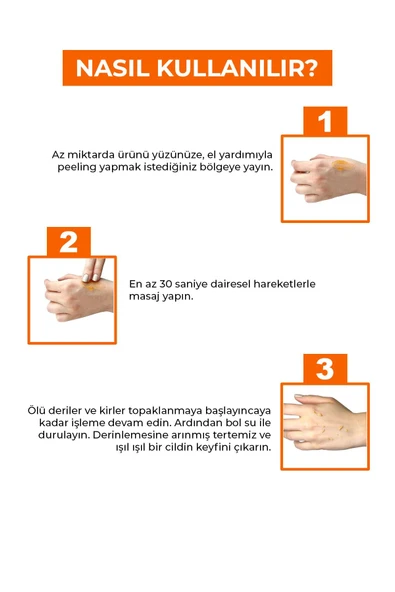 NASIL KULLANILIR?

1

Az miktarda ürünü yüzünüze, el yardımıyla peeling yapmak istediğiniz bölgeye yayın.

2

En az 30 saniye dairesel hareketlerle masaj yapın.

3

Ölü deriler ve kirler topaklanmaya başlayıncaya kadar işleme devam edin. Ardından bol su ile durulayın. Derinlemesine arınmış tertemiz ve ışıl ışıl bir cildin keyfini çıkarın.