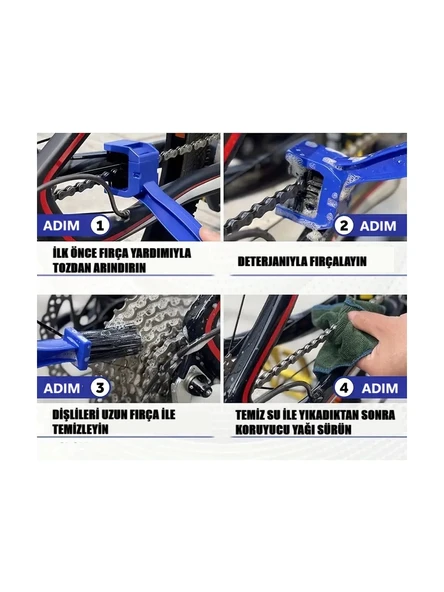 ADIM 1

İLK ÖNCE FIRÇA YARDIMIYLA TOZDAN ARINDIRIN

2 ADIM

DETERJANIYLA FIRÇALAYIN

ADIM 3

DİŞLİLERİ UZUN FIRÇA İLE TEMİZLEYİN

4 ADIM

TEMİZ SU İLE YIKADIKTAN SONRA KORUYUCU YAĞI SÜRÜN