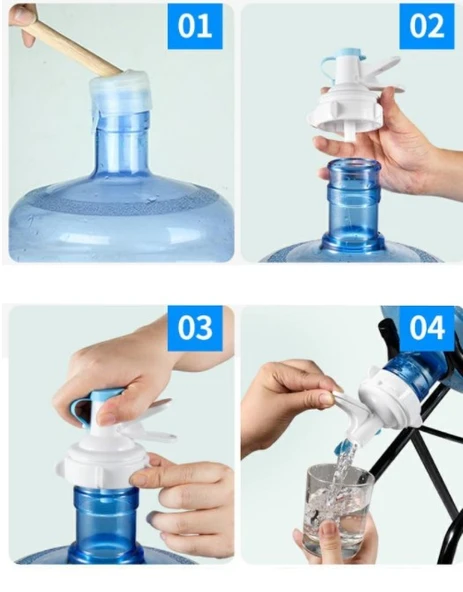 01

02

03

04