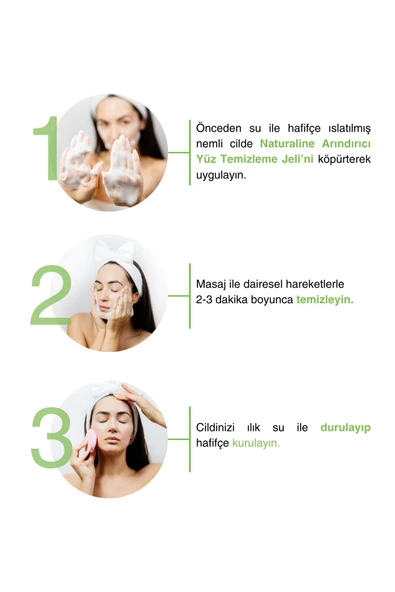 1

Önceden su ile hafifçe ıslatılmış nemli cilde Naturaline Arındırıcı Yüz Temizleme Jeli'ni köpürterek uygulayın.

2

Masaj ile dairesel hareketlerle 2-3 dakika boyunca temizleyin.

3

Cildinizi ılık su ile durulayıp hafifçe kurulayın.