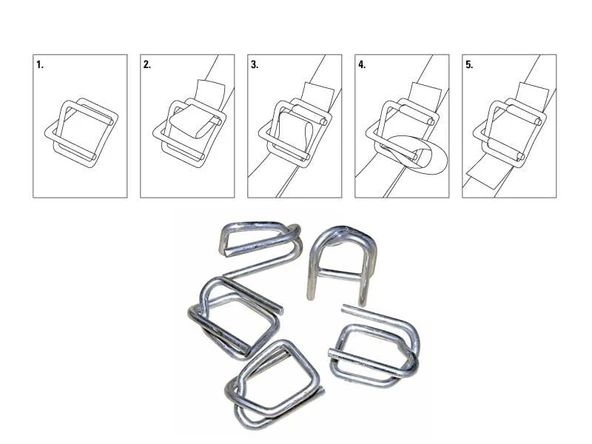 1.

2.

3.

4.

5.