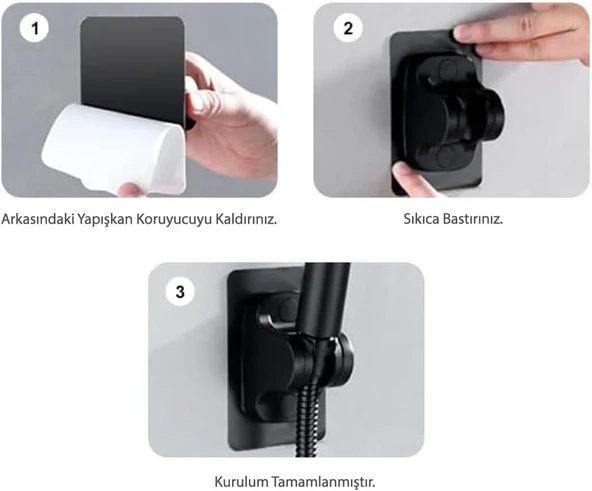 1

Arkasındaki Yapışkan Koruyucuyu Kaldırınız.

2

Sıkıca Bastırınız.

3

Kurulum Tamamlanmıştır.