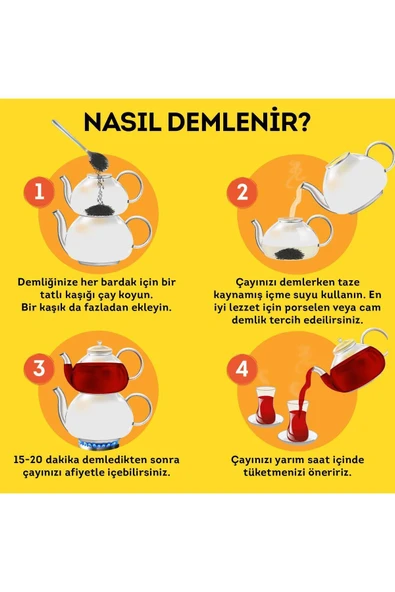 NASIL DEMLENİR?

1

Demliğinize her bardak için bir tatlı kaşığı çay koyun. Bir kaşık da fazladan ekleyin.

2

Çayınızı demlerken taze kaynamış içme suyu kullanın. En iyi lezzet için porselen veya cam demlik tercih edeilirsiniz.

3

15-20 dakika demledikten sonra çayınızı afiyetle içebilirsiniz.

4

Çayınızı yarım saat içinde tüketmenizi öneririz.