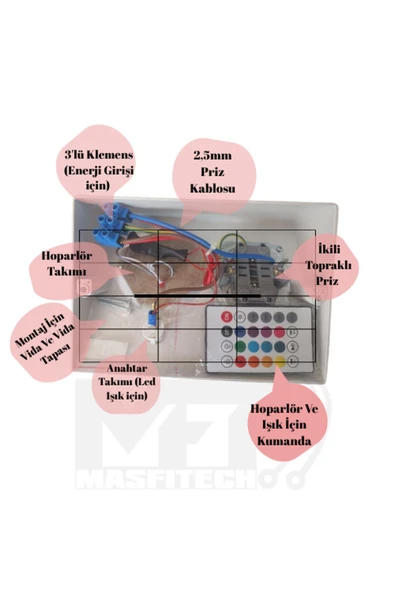 3'lü Klemens (Enerji Girişi için)

2.5mm Priz Kablosu

Hoparlör Takımı

İkili Topraklı Priz

Montaj İçin Vida Ve Vida Tapası

Anahtar Takımı (Led Işık için)

Hoparlör Ve Işık İçin Kumanda

MASFITECH