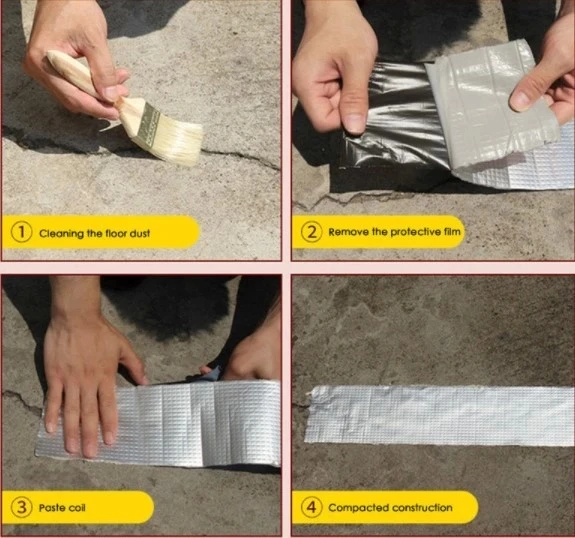 ① Cleaning the floor dust

② Remove the protective film

③ Paste coil

④ Compacted construction