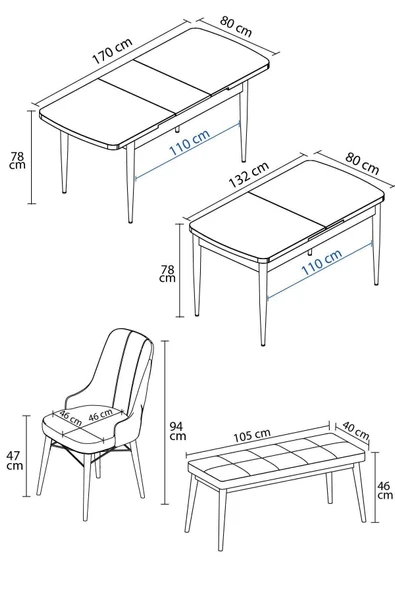 170 cm
80 cm
78 cm
110 cm
132 cm
80 cm
78 cm
110 cm
46 cm
46 cm
47 cm
94 cm
105 cm
40 cm
46 cm