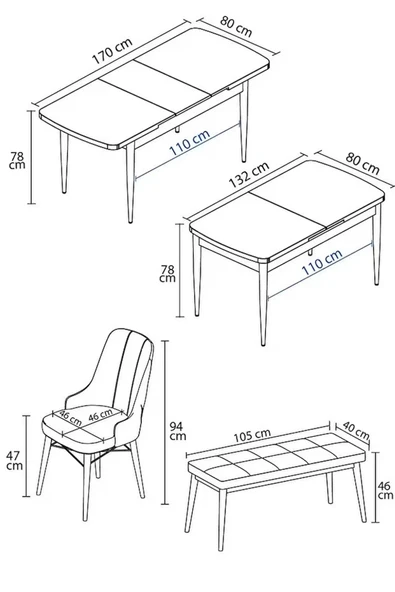 170 cm
80 cm
78 cm
110 cm
132 cm
80 cm
78 cm
110 cm
46 cm
46 cm
47 cm
94 cm
105 cm
40 cm
46 cm