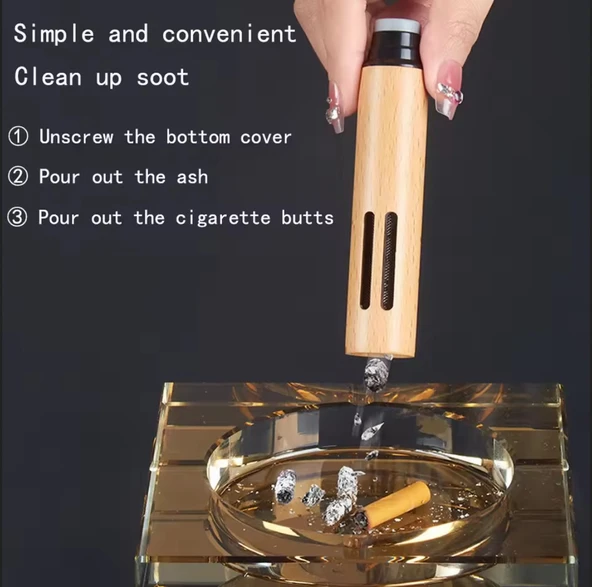 Simple and convenient
Clean up soot

① Unscrew the bottom cover
② Pour out the ash
③ Pour out the cigarette butts