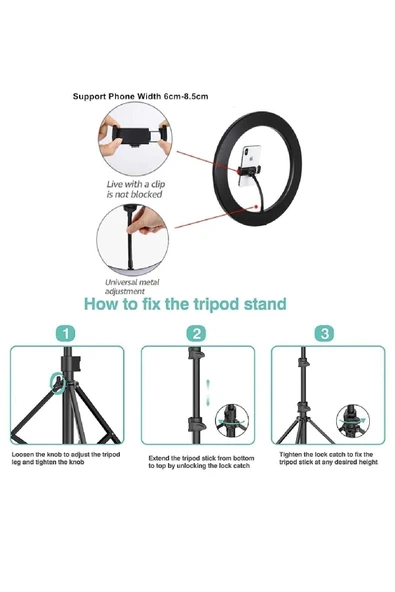 Support Phone Width 6cm-8.5cm

Live with a clip is not blocked

Universal metal adjustment

How to fix the tripod stand

1

2

3

Loosen the knob to adjust the tripod leg and tighten the knob

Extend the tripod stick from bottom to top by unlocking the lock catch

Tighten the lock catch to fix the tripod stick at any desired height