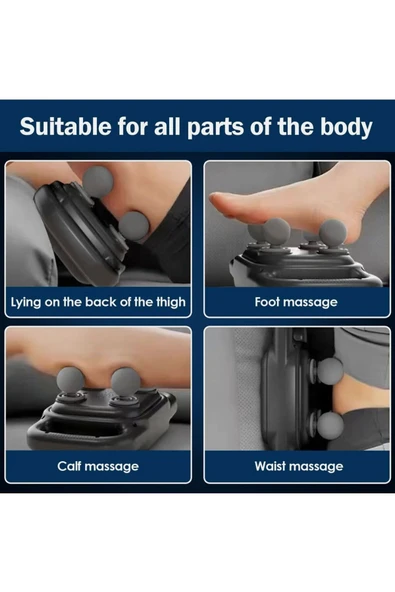 Suitable for all parts of the body

Lying on the back of the thigh

Foot massage

Calf massage

Waist massage