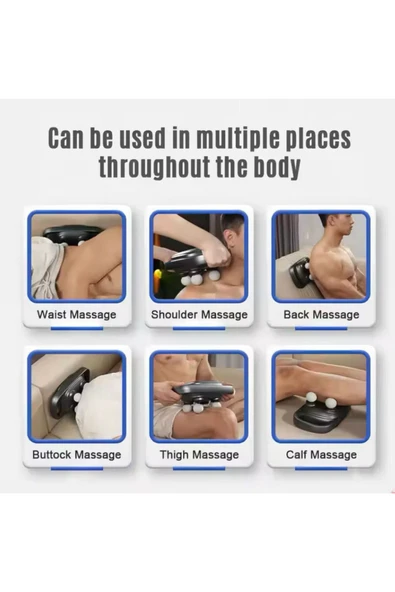 Can be used in multiple places throughout the body

Waist Massage

Shoulder Massage

Back Massage

Buttock Massage

Thigh Massage

Calf Massage