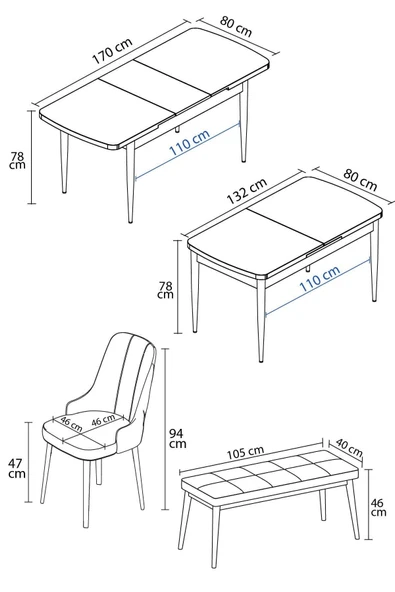 170 cm
80 cm
78 cm
110 cm
132 cm
80 cm
78 cm
110 cm
46 cm
46 cm
47 cm
94 cm
105 cm
40 cm
46 cm