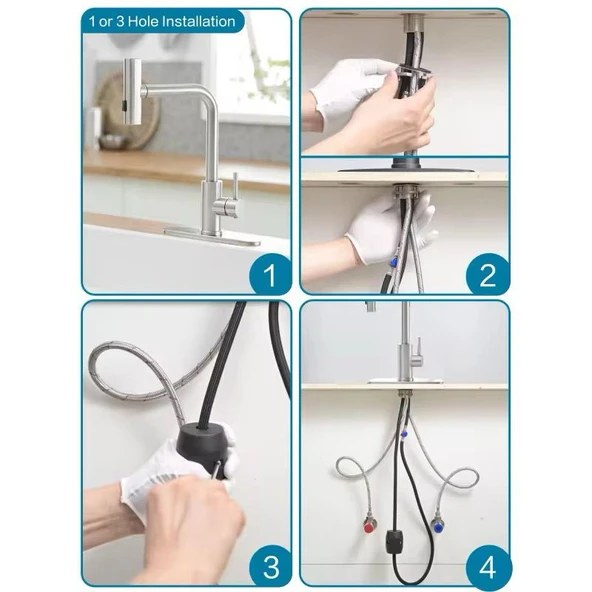 1 or 3 Hole Installation

1

2

3

4