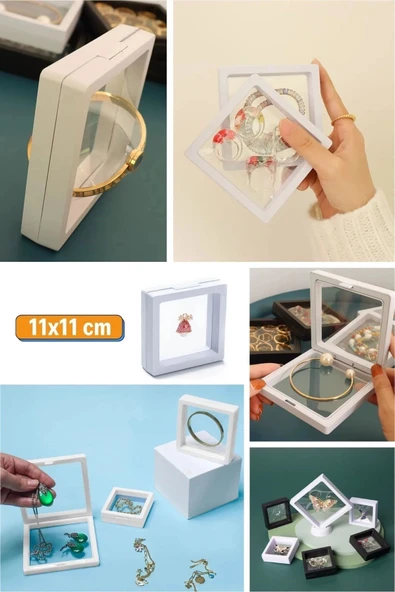 11x11 cm