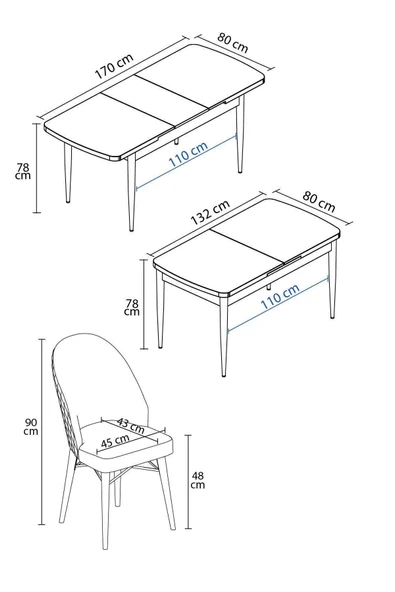 170 cm
80 cm
78 cm
110 cm

132 cm
80 cm
78 cm
110 cm

90 cm
43 cm
45 cm
48 cm