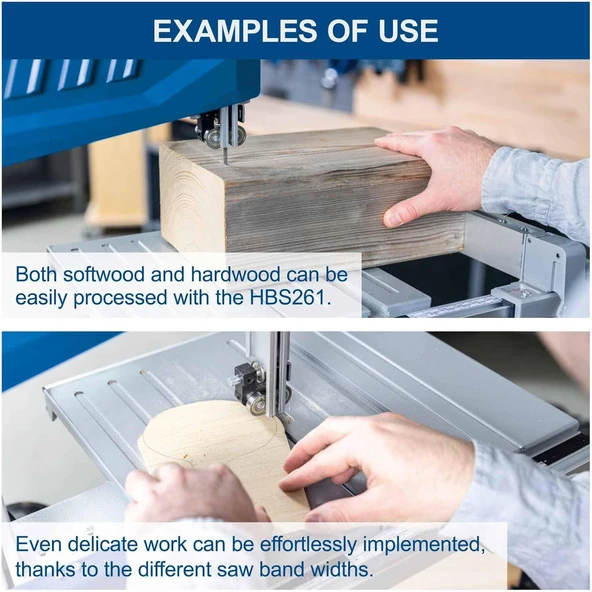 EXAMPLES OF USE

Both softwood and hardwood can be easily processed with the HBS261.

Even delicate work can be effortlessly implemented, thanks to the different saw band widths.