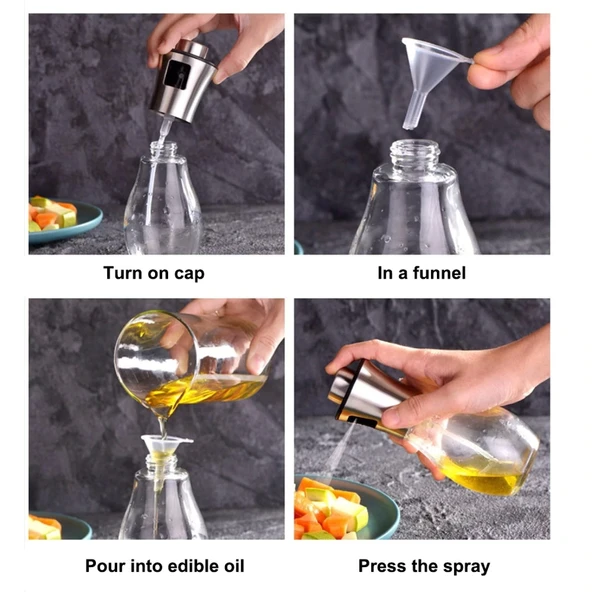 Turn on cap

In a funnel

Pour into edible oil

Press the spray