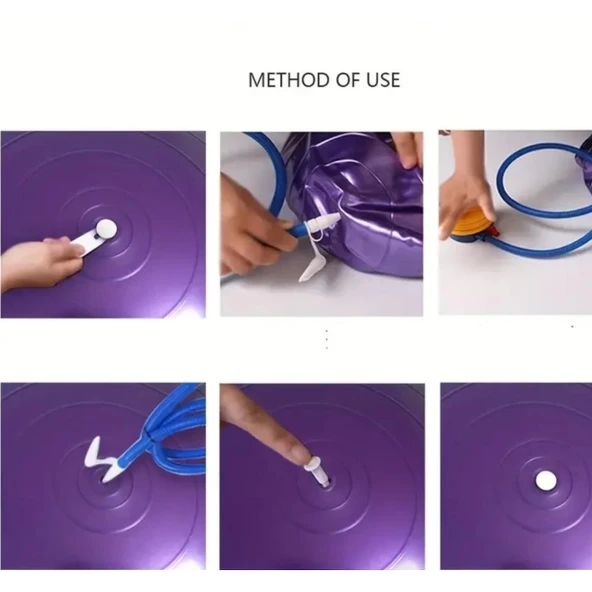 METHOD OF USE