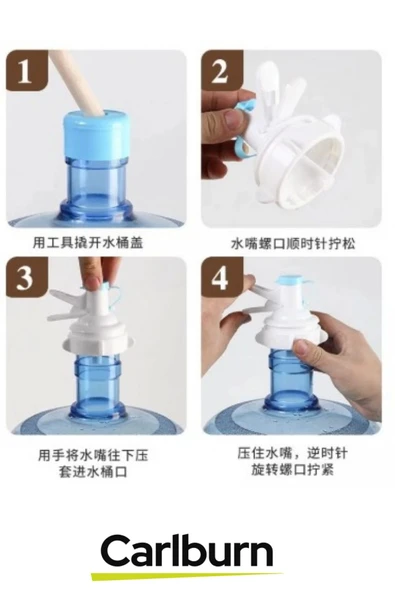 1

用工具撬开水桶盖

2

水嘴螺口顺时针拧松

3

用手将水嘴往下压
套进水桶口

4

压住水嘴，逆时针
旋转螺口拧紧

Carlburn