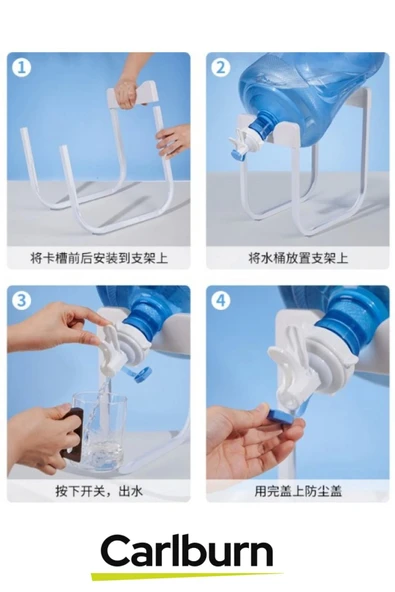 1

将卡槽前后安装到支架上

2

将水桶放置支架上

3

按下开关，出水

4

用完盖上防尘盖

Carlburn