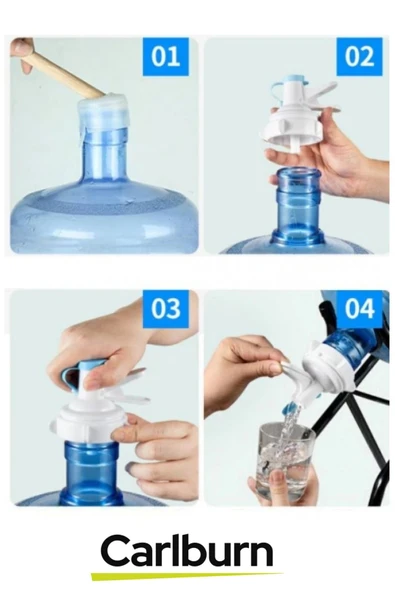 01

02

03

04

Carlburn