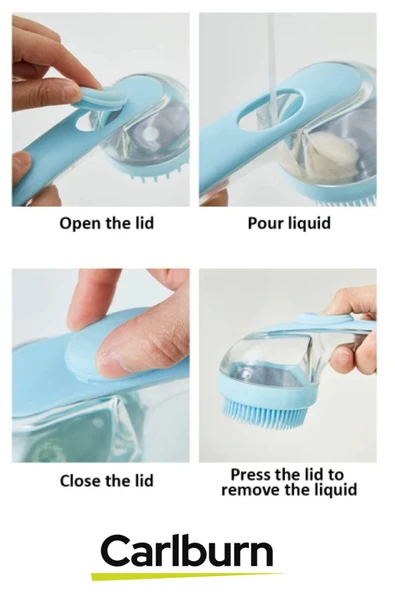 Open the lid

Pour liquid

Close the lid

Press the lid to remove the liquid

Carlburn