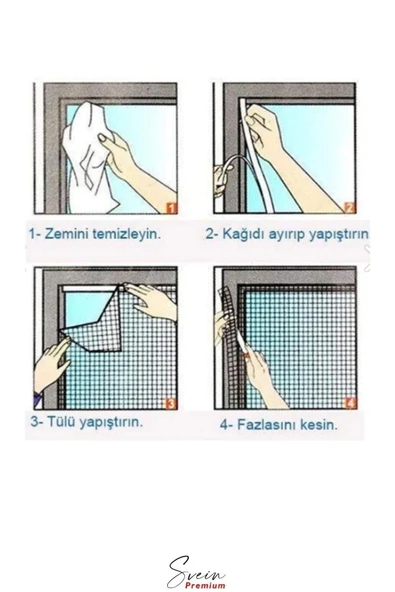 1

1- Zemini temizleyin.

2

2- Kağıdı ayırıp yapıştırın

3

3- Tülü yapıştırın.

4

4- Fazlasını kesin.

Svein
Premium