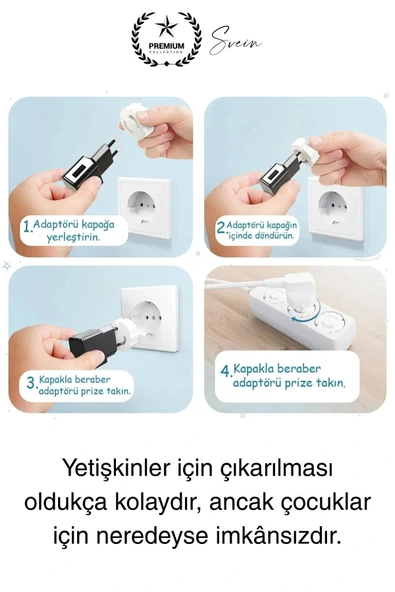 PREMIUM
COLLECTION

Svein

1. Adaptörü kapağa yerleştirin.

2. Adaptörü kapağın içinde döndürün.

3. Kapakla beraber adaptörü prize takın.

4. Kapakla beraber adaptörü prize takın.

Yetişkinler için çıkarılması oldukça kolaydır, ancak çocuklar için neredeyse imkânsızdır.