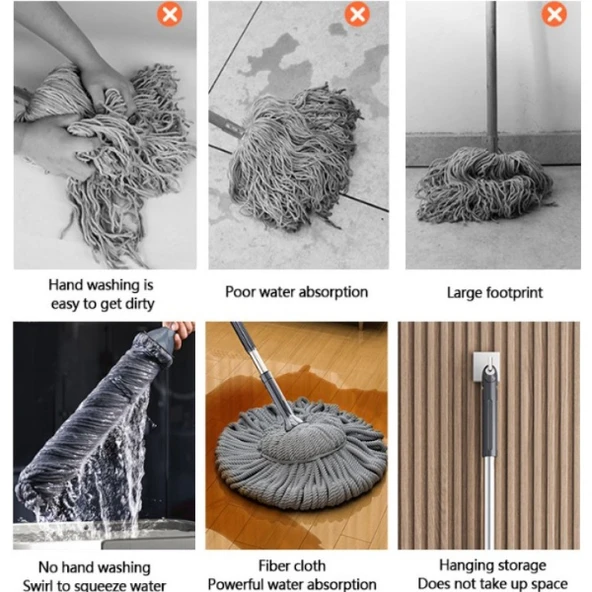 Hand washing is easy to get dirty

Poor water absorption

Large footprint

No hand washing
Swirl to squeeze water

Fiber cloth
Powerful water absorption

Hanging storage
Does not take up space