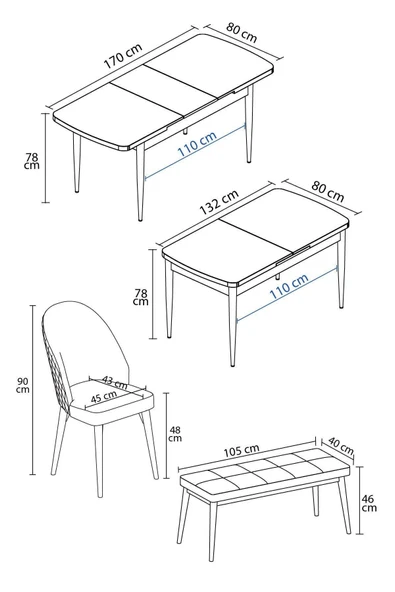 170 cm
80 cm
78 cm
110 cm
132 cm
80 cm
78 cm
110 cm
90 cm
43 cm
45 cm
48 cm
105 cm
40 cm
46 cm