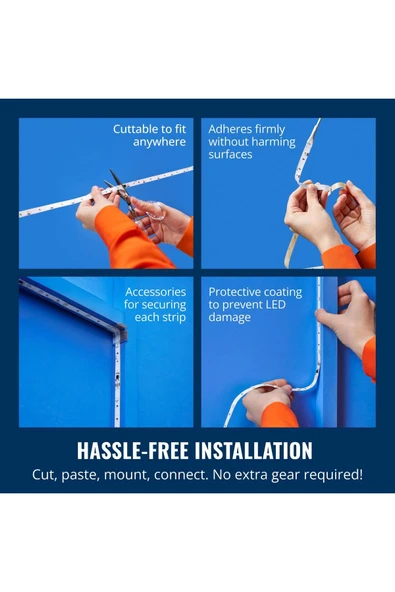 Cuttable to fit anywhere

Adheres firmly without harming surfaces

Accessories for securing each strip

Protective coating to prevent LED damage

HASSLE-FREE INSTALLATION

Cut, paste, mount, connect. No extra gear required!