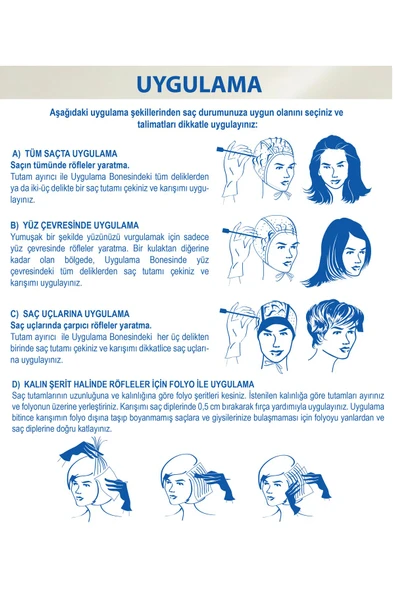 UYGULAMA

Aşağıdaki uygulama şekillerinden saç durumunuza uygun olanını seçiniz ve talimatları dikkatle uygulayınız:

A) TÜM SAÇTA UYGULAMA
Saçın tümünde röfleler yaratma.
Tutam ayırıcı ile Uygulama Bonesindeki tüm deliklerden ya da iki-üç delikte bir saç tutamı çekiniz ve karışımı uygulayınız.

B) YÜZ ÇEVRESİNDE UYGULAMA
Yumuşak bir şekilde yüzünüzü vurgulamak için sadece yüz çevresinde röfleler yaratma. Bir kulaktan diğerine kadar olan bölgede, Uygulama Bonesinde yüz çevresindeki tüm deliklerden saç tutamı çekiniz ve karışımı uygulayınız.

C) SAÇ UÇLARINA UYGULAMA
Saç uçlarında çarpıcı röfleler yaratma.
Tutam ayırıcı ile Uygulama Bonesindeki her üç delikten birinde saç tutamı çekiniz ve karışımı dikkatlice saç uçlarına uygulayınız.

D) KALIN ŞERİT HALİNDE RÖFLELER İÇİN FOLYO İLE UYGULAMA
Saç tutamlarının uzunluğuna ve kalınlığına göre folyo şeritleri kesiniz. İstenilen kalınlığa göre tutamları ayırınız ve folyonun üzerine yerleştiriniz. Karışımı saç diplerinde 0,5 cm bırakarak fırça yardımıyla uygulayınız. Uygulama bitince karışımın folyo dışına taşıp boyanmamış saçlara ve giysilerinize bulaşmaması için folyoyu yanlardan ve saç diplerine doğru katlayınız.