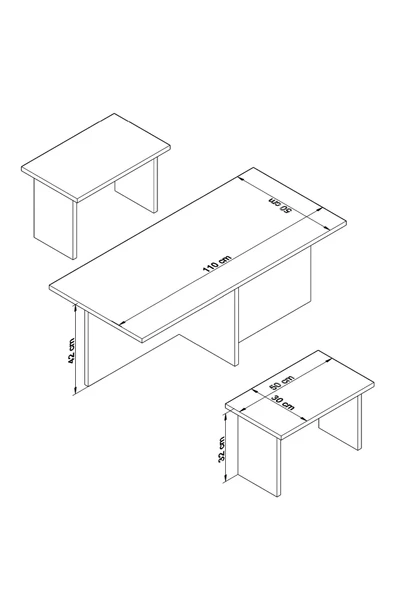 50 cm
110 cm
42 cm
50 cm
30 cm
32 cm