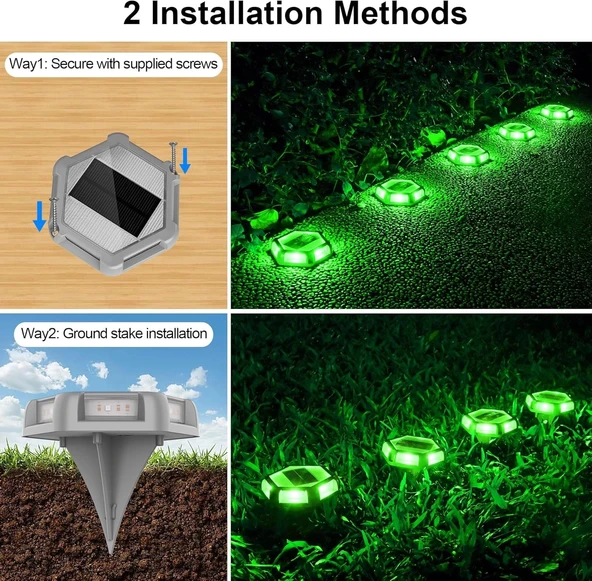 2 Installation Methods

Way1: Secure with supplied screws

Way2: Ground stake installation