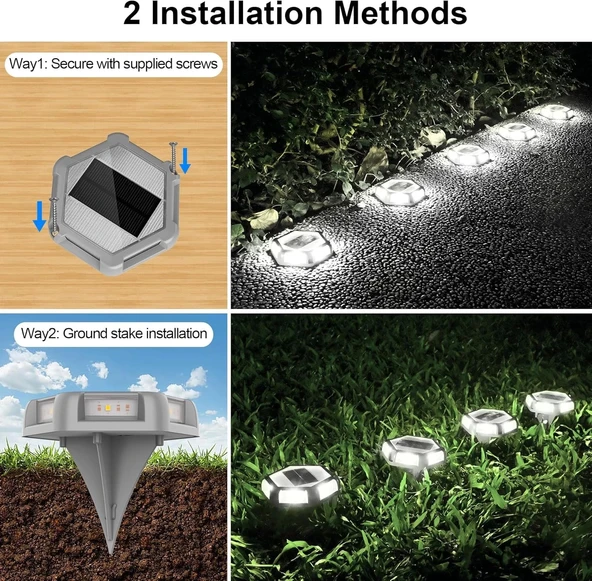 2 Installation Methods

Way1: Secure with supplied screws

Way2: Ground stake installation