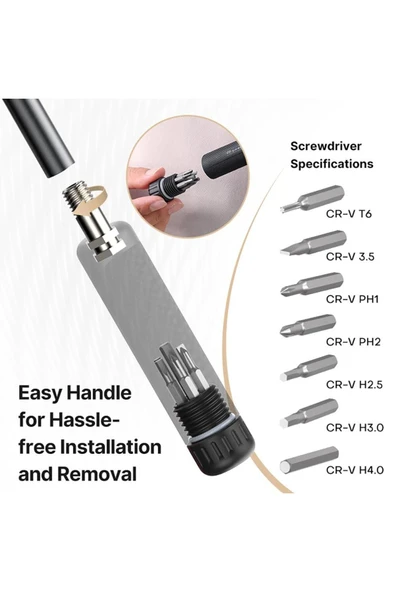 Screwdriver Specifications

CR-V T6

CR-V 3.5

CR-V PH1

CR-V PH2

CR-V H2.5

CR-V H3.0

CR-V H4.0

Easy Handle for Hassle-free Installation and Removal