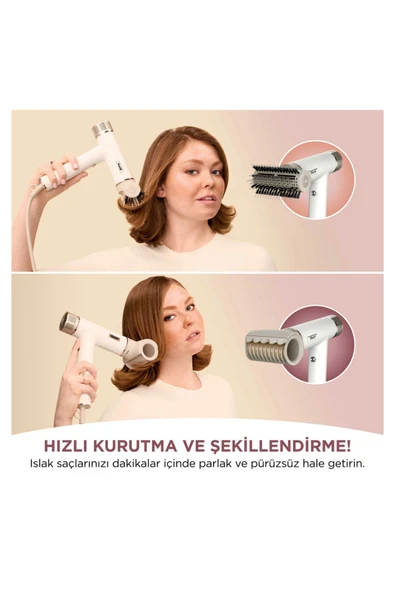 HIZLI KURUTMA VE ŞEKİLLENDİRME!
Islak saçlarınızı dakikalar içinde parlak ve pürüzsüz hale getirin.