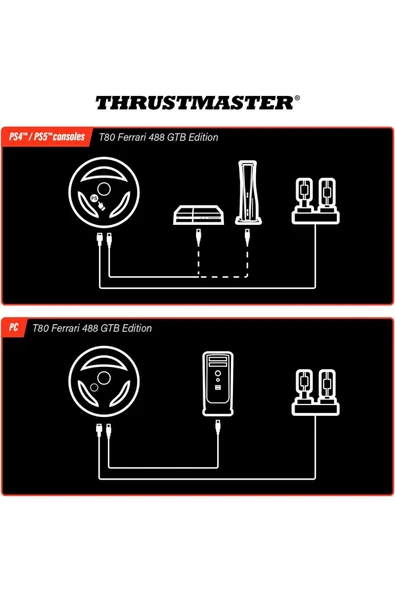 THRUSTMASTER®

PS4™ / PS5™ consoles T80 Ferrari 488 GTB Edition

PS

PC T80 Ferrari 488 GTB Edition