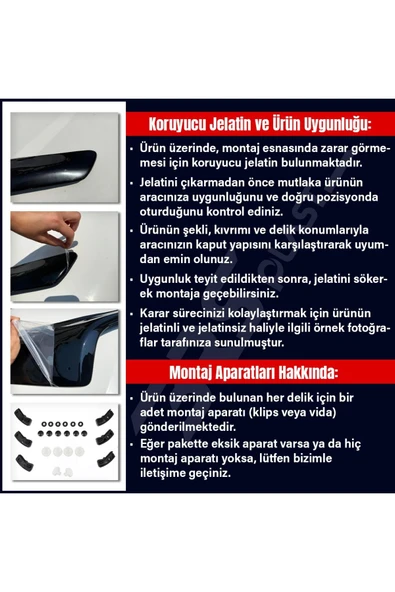 Koruyucu Jelatin ve Ürün Uygunluğu:

• Ürün üzerinde, montaj esnasında zarar görmemesi için koruyucu jelatin bulunmaktadır.

• Jelatini çıkarmadan önce mutlaka ürünün aracınıza uygunluğunu ve doğru pozisyonda oturduğunu kontrol ediniz.

• Ürünün şekli, kıvrımı ve delik konumlarıyla aracınızın kaput yapısını karşılaştırarak uyumdan emin olunuz.

• Uygunluk teyit edildikten sonra, jelatini sökerek montaja geçebilirsiniz.

• Karar sürecinizi kolaylaştırmak için ürünün jelatinli ve jelatinsiz haliyle ilgili örnek fotoğraflar tarafınıza sunulmuştur.

Montaj Aparatları Hakkında:

• Ürün üzerinde bulunan her delik için bir adet montaj aparatı (klips veya vida) gönderilmektedir.

• Eğer pakette eksik aparat varsa ya da hiç montaj aparatı yoksa, lütfen bizimle iletişime geçiniz.