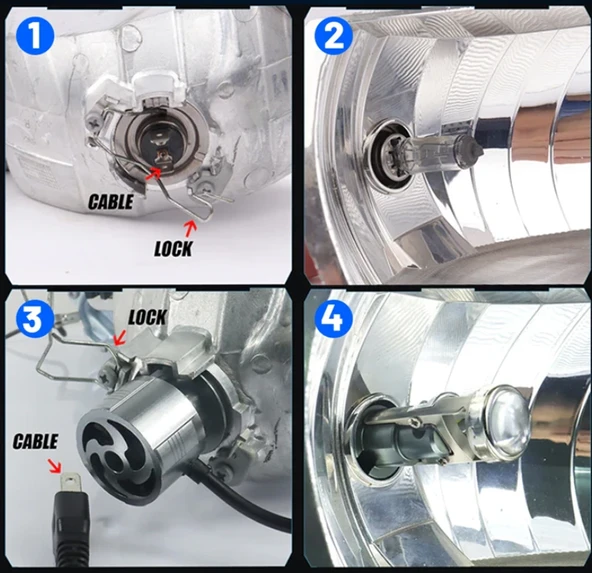 1
CABLE
LOCK

2

3
LOCK
CABLE

4