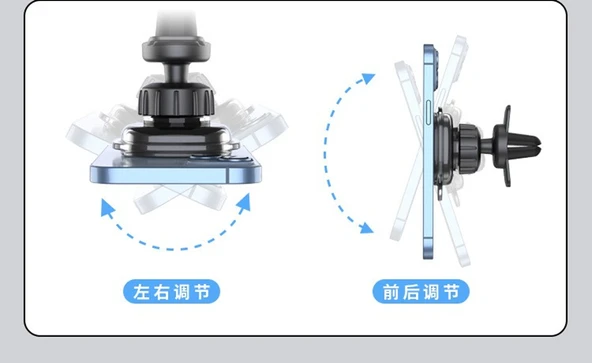 左右调节

前后调节