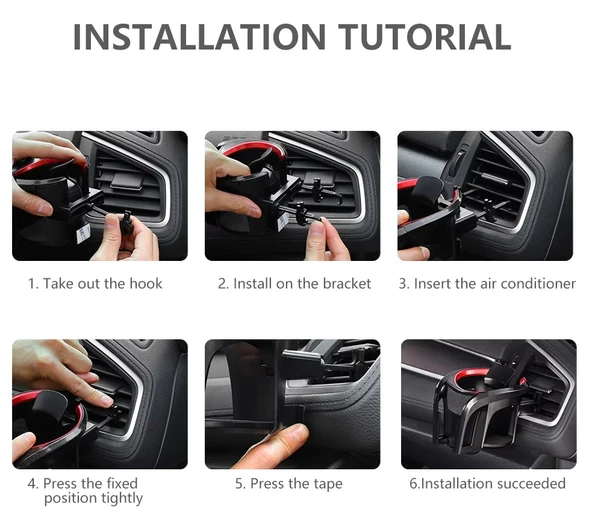 INSTALLATION TUTORIAL

1. Take out the hook

2. Install on the bracket

3. Insert the air conditioner

4. Press the fixed position tightly

5. Press the tape

6.Installation succeeded