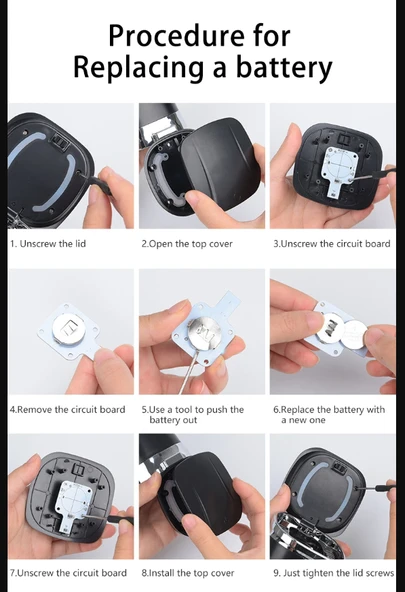 Procedure for Replacing a battery

1. Unscrew the lid

2.Open the top cover

3.Unscrew the circuit board

4.Remove the circuit board

5.Use a tool to push the battery out

6.Replace the battery with a new one

7.Unscrew the circuit board

8.Install the top cover

9. Just tighten the lid screws