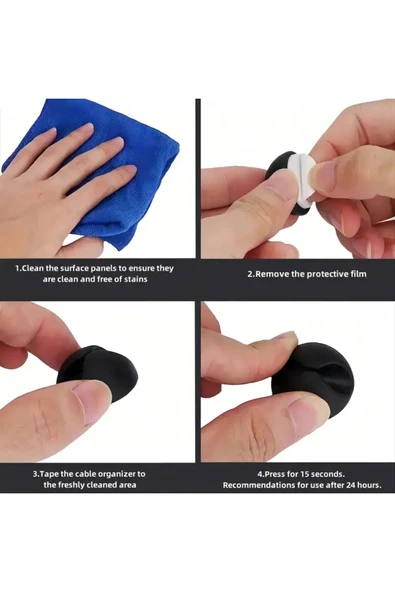 1.Clean the surface panels to ensure they are clean and free of stains

2.Remove the protective film

3.Tape the cable organizer to the freshly cleaned area

4.Press for 15 seconds. Recommendations for use after 24 hours.