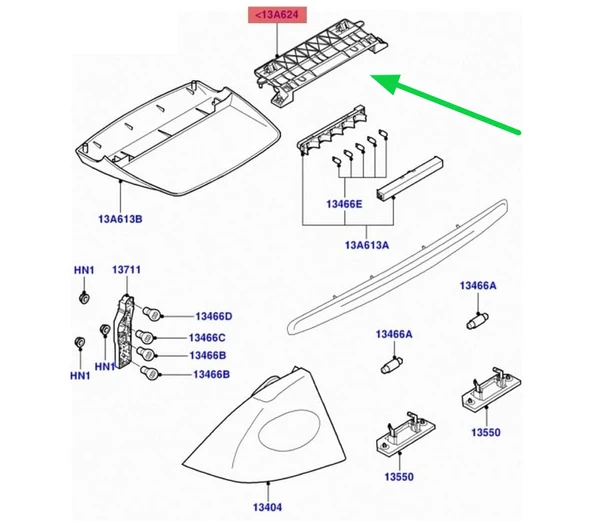 <13A624

13A613B

13466E

13A613A

HN1

13711

13466D

13466C

13466B

13466B

HN1

HN1

13466A

13466A

13550

13550

13404